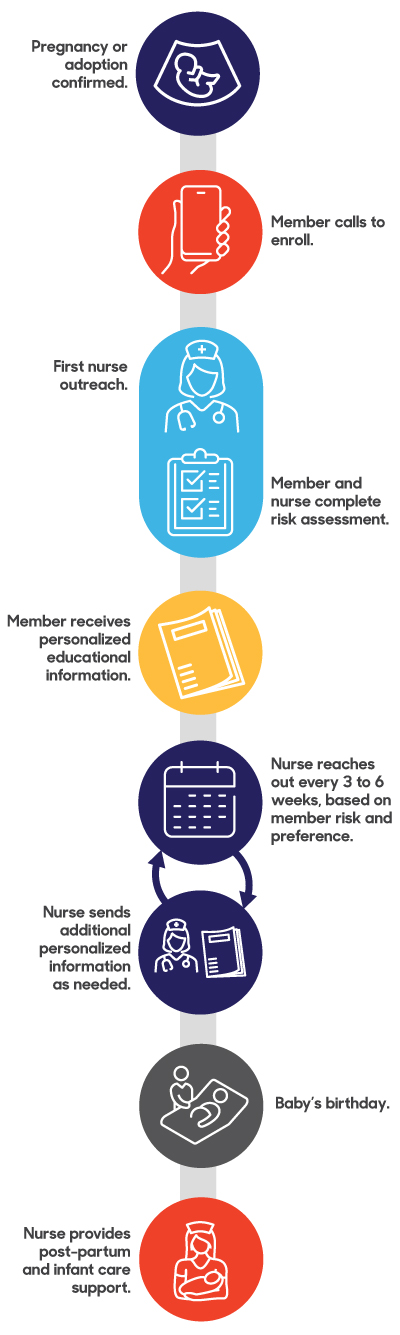 Pregnancy or adoption confirmed.

Member calls to enroll.

First nurse outreach.

Member and nurse complete risk assessment.

Member receives personalized educational information.

Nurse reaches out every 3 to 6 weeks, based on member risk and preference.

Nurse sends additional personalized information as needed.

Baby's birthday.

Nurse provides post-partum and infant care support.